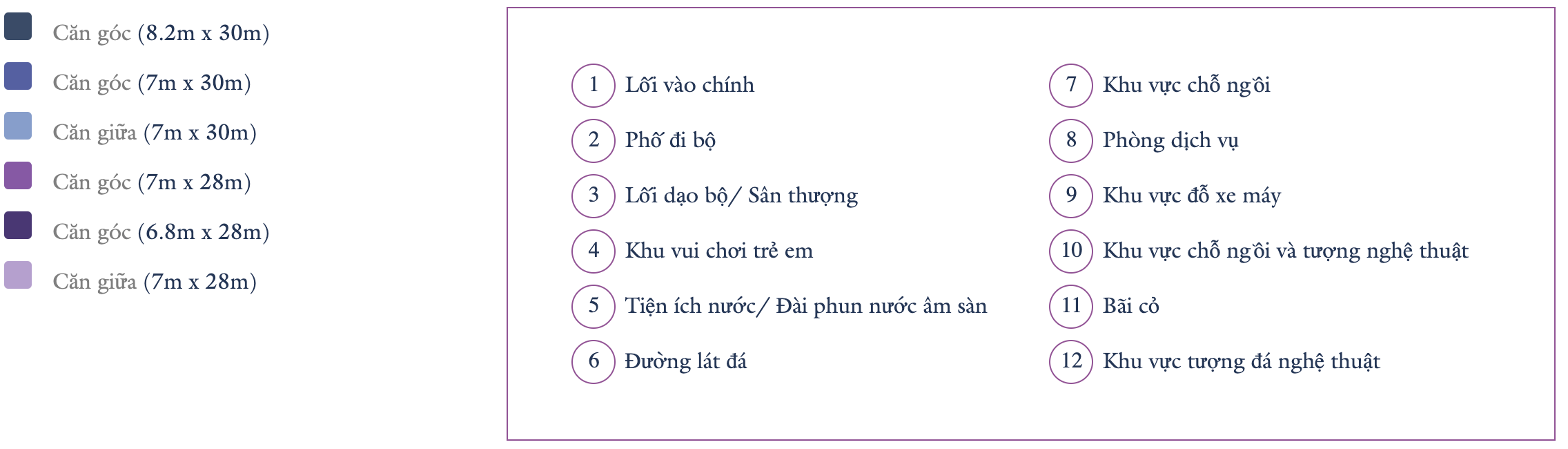 Căn góc (8.2m x 30m)
Căn góc (7m x 30m)
Căn giữa (7m x 30m)
Căn góc (7m x 28m)
Căn góc (6.8m x 28m)
Căn giữa (7m x 28m)

1 Lối vào chính
2 Phố đi bộ
3 Lối dạo bộ/ Sân thượng
4 Khu vui chơi trẻ em
5 Tiện ích nước/ Đài phun nước âm sàn
6 Đường lát đá

7 Khu vực chỗ ngồi
8 Phòng dịch vụ
9 Khu vực đỗ xe máy
10 Khu vực chỗ ngồi và tượng nghệ thuật
11 Bãi cỏ
12 Khu vực tượng đá nghệ thuật