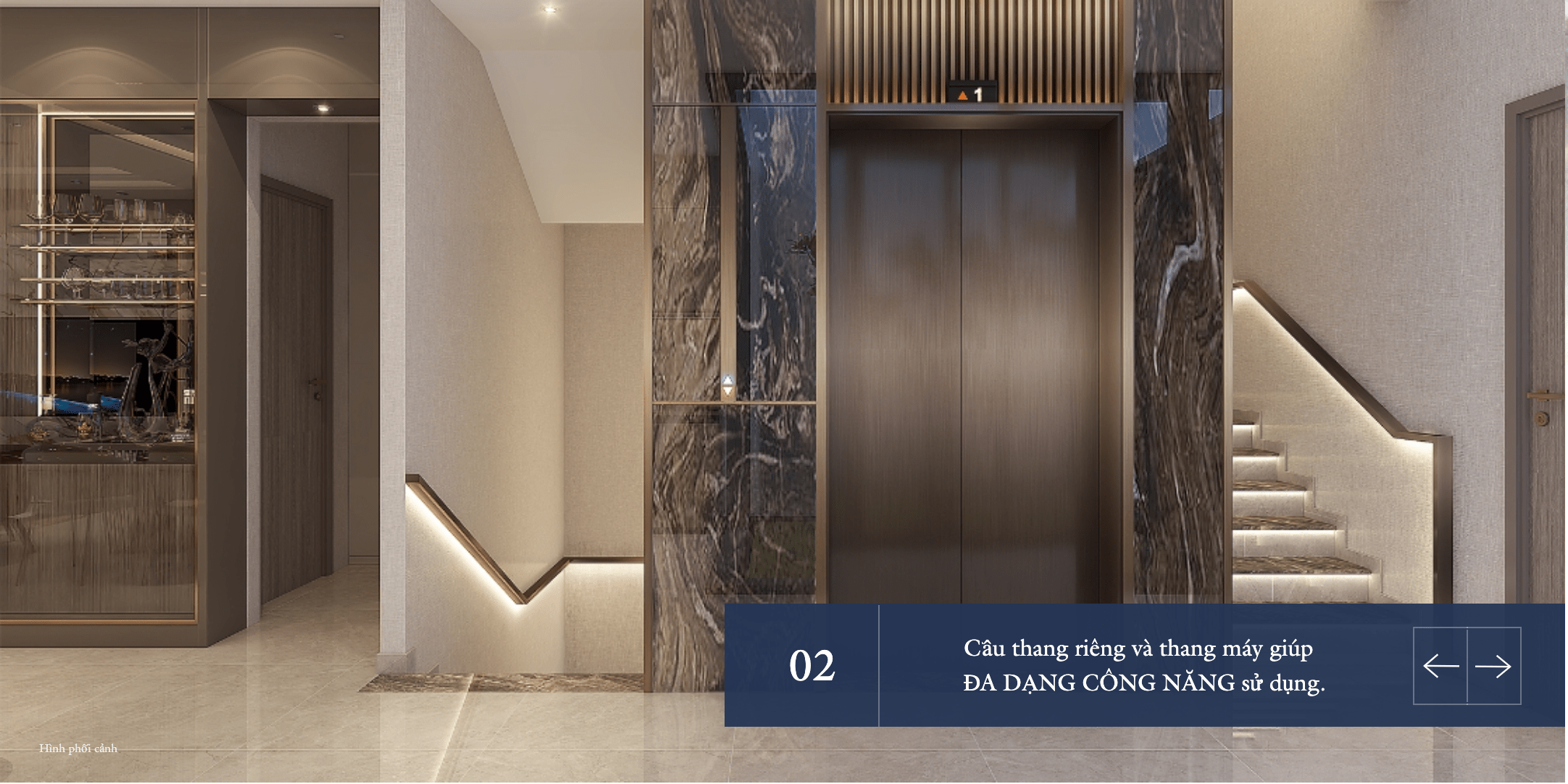 1

02

Cầu thang riêng và thang máy giúp
ĐA DẠNG CÔNG NĂNG sử dụng.

Hình phối cảnh