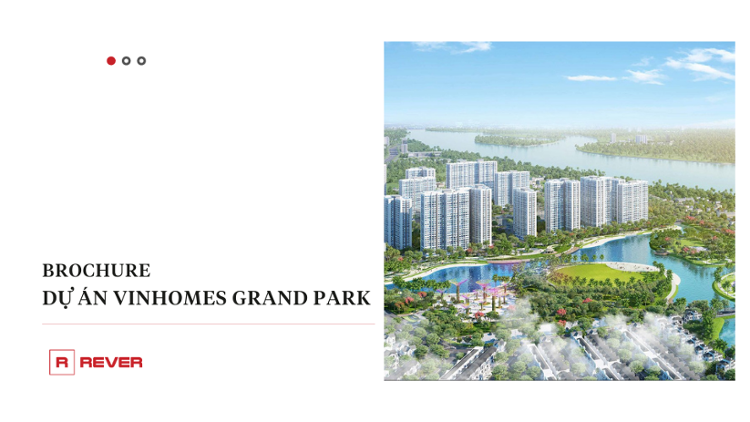 BROCHURE
DỰ ÁN VINHOMES GRAND PARK

R REVER