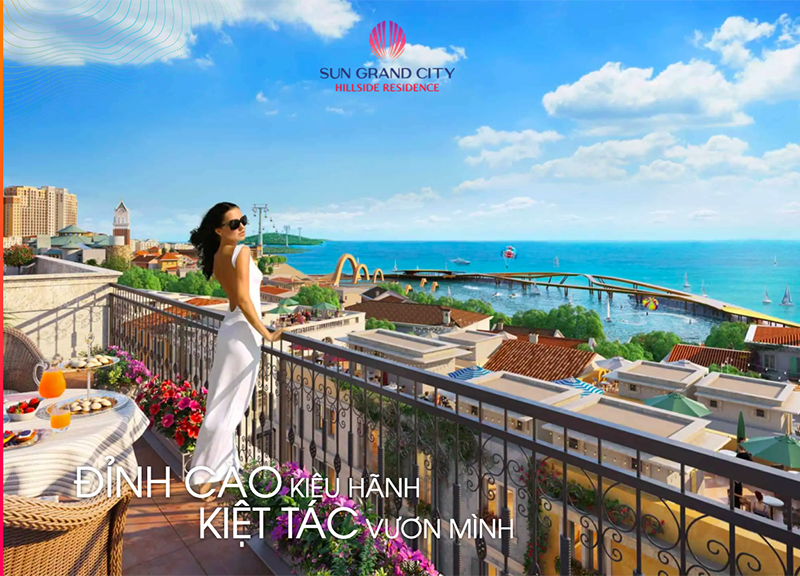 SUN GRAND CITY
HILLSIDE RESIDENCE

ĐỈNH CAO KIÊU HÃNH
KIỆT TÁC VƯƠN MÌNH