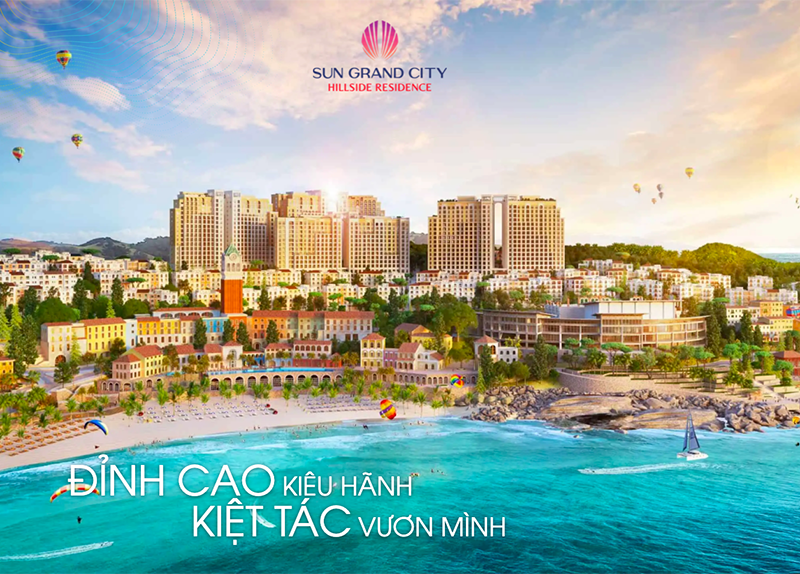 SUN GRAND CITY
HILLSIDE RESIDENCE

ĐỈNH CAO KIÊU HÃNH
KIỆT TÁC VƯƠN MÌNH