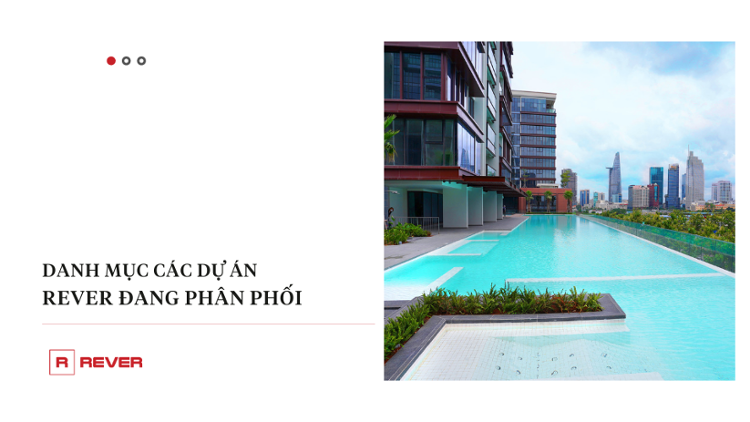 DANH MỤC CÁC DỰ ÁN
REVER ĐANG PHÂN PHỐI

R REVER