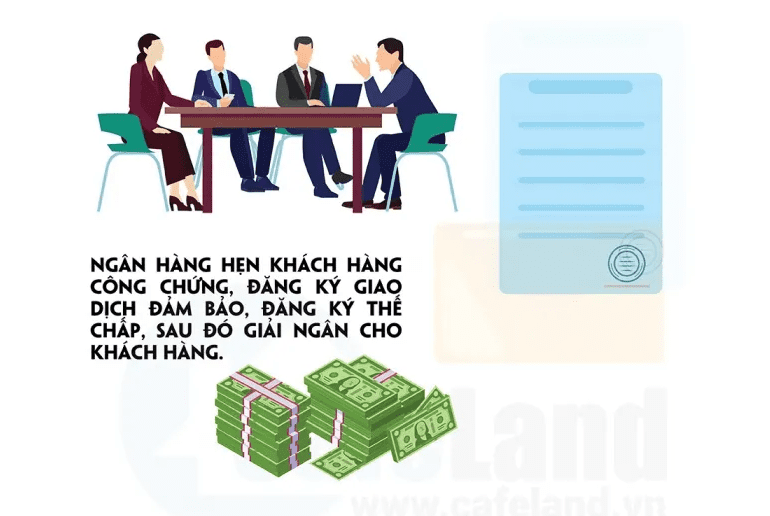 NGÂN HÀNG HẸN KHÁCH HÀNG CÔNG CHỨNG, ĐĂNG KÝ GIAO DỊCH ĐẢM BẢO, ĐĂNG KÝ THẾ CHẤP, SAU ĐÓ GIẢI NGÂN CHO KHÁCH HÀNG.

CafeLand
www.cafeland.vn