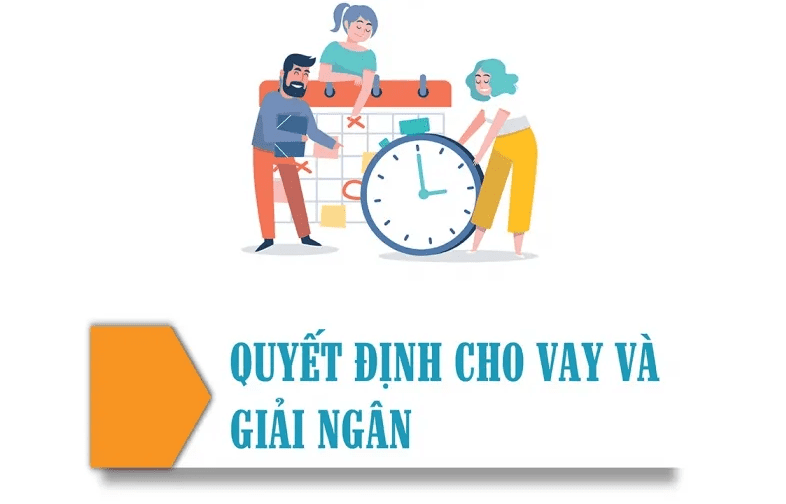 QUYẾT ĐỊNH CHO VAY VÀ GIẢI NGÂN