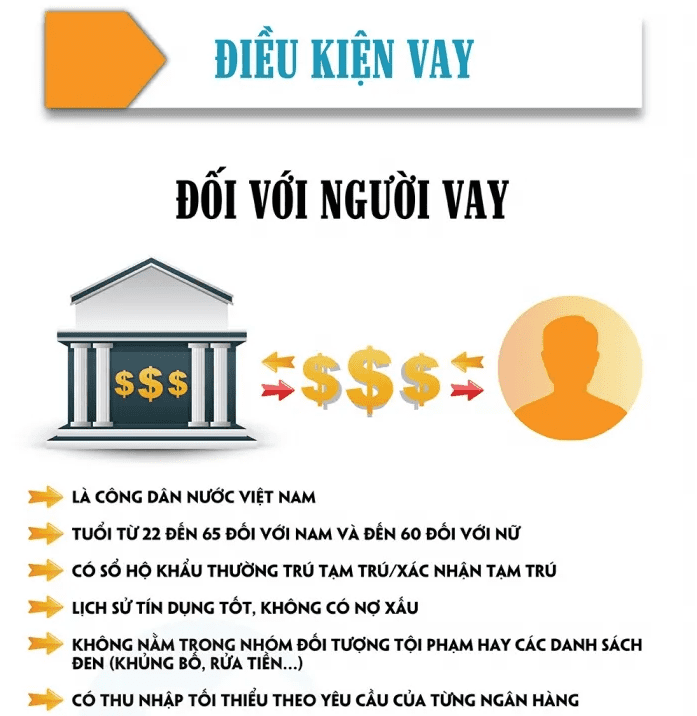 ĐIỀU KIỆN VAY

ĐỐI VỚI NGƯỜI VAY

$$$

$$$

LÀ CÔNG DÂN NƯỚC VIỆT NAM

TUỔI TỪ 22 ĐẾN 65 ĐỐI VỚI NAM VÀ ĐẾN 60 ĐỐI VỚI NỮ

CÓ SỔ HỘ KHẨU THƯỜNG TRÚ TẠM TRÚ/XÁC NHẬN TẠM TRÚ

LỊCH SỬ TÍN DỤNG TỐT, KHÔNG CÓ NỢ XẤU

KHÔNG NẰM TRONG NHÓM ĐỐI TƯỢNG TỘI PHẠM HAY CÁC DANH SÁCH ĐEN (KHỦNG BỐ, RỬA TIỀN...)

CÓ THU NHẬP TỐI THIỂU THEO YÊU CẦU CỦA TỪNG NGÂN HÀNG