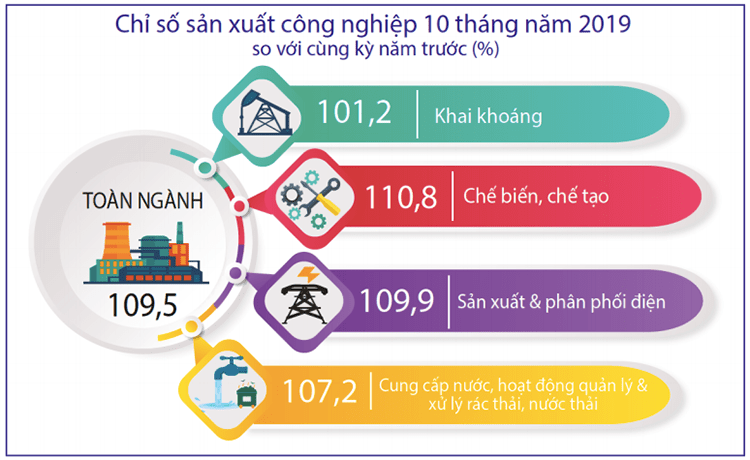 Chỉ số sản xuất công nghiệp 10 tháng năm 2019
so với cùng kỳ năm trước (%)

TOÀN NGÀNH
109,5

101,2 Khai khoáng

110,8 Chế biến, chế tạo

109,9 Sản xuất & phân phối điện

107,2 Cung cấp nước, hoạt động quản lý & xử lý rác thải, nước thải