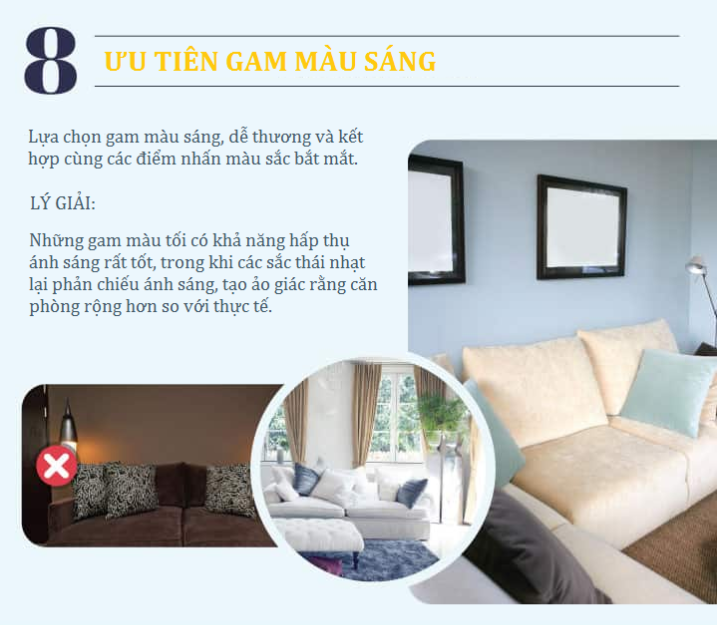 8

ƯU TIÊN GAM MÀU SÁNG

Lựa chọn gam màu sáng, dễ thương và kết hợp cùng các điểm nhấn màu sắc bắt mắt.

LÝ GIẢI:

Những gam màu tối có khả năng hấp thụ ánh sáng rất tốt, trong khi các sắc thái nhạt lại phản chiếu ánh sáng, tạo ảo giác rằng căn phòng rộng hơn so với thực tế.