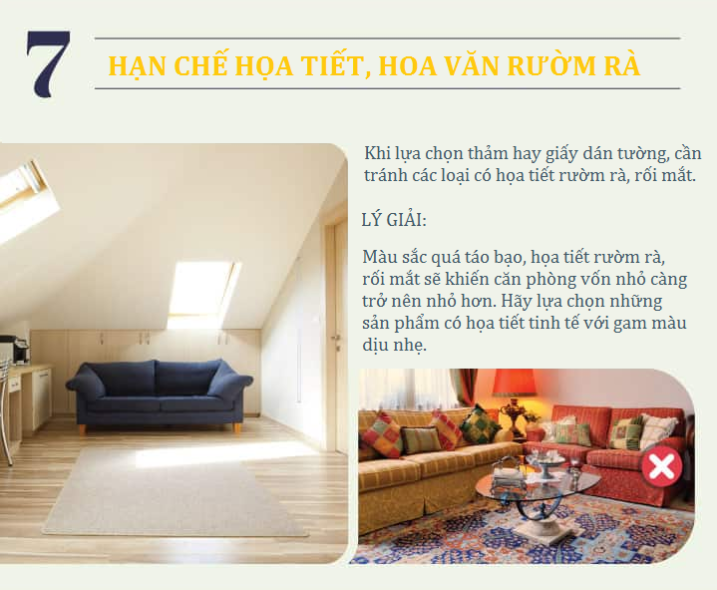 7

HẠN CHẾ HỌA TIẾT, HOA VĂN RƯỜM RÀ

Khi lựa chọn thảm hay giấy dán tường, cần tránh các loại có họa tiết rườm rà, rối mắt.

LÝ GIẢI:

Màu sắc quá táo bạo, họa tiết rườm rà, rối mắt sẽ khiến căn phòng vốn nhỏ càng trở nên nhỏ hơn. Hãy lựa chọn những sản phẩm có họa tiết tinh tế với gam màu dịu nhẹ.