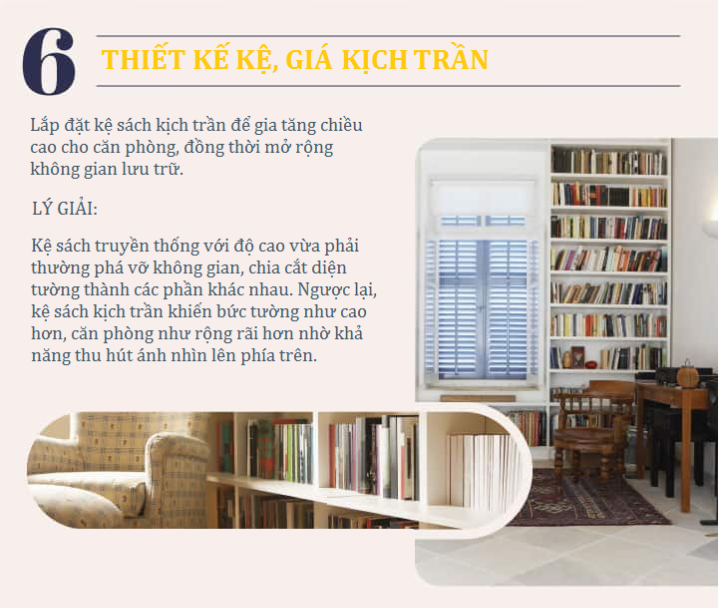 6

THIẾT KẾ KỆ, GIÁ KỊCH TRẦN

Lắp đặt kệ sách kịch trần để gia tăng chiều cao cho căn phòng, đồng thời mở rộng không gian lưu trữ.

LÝ GIẢI:

Kệ sách truyền thống với độ cao vừa phải thường phá vỡ không gian, chia cắt diện tường thành các phần khác nhau. Ngược lại, kệ sách kịch trần khiến bức tường như cao hơn, căn phòng như rộng rãi hơn nhờ khả năng thu hút ánh nhìn lên phía trên.