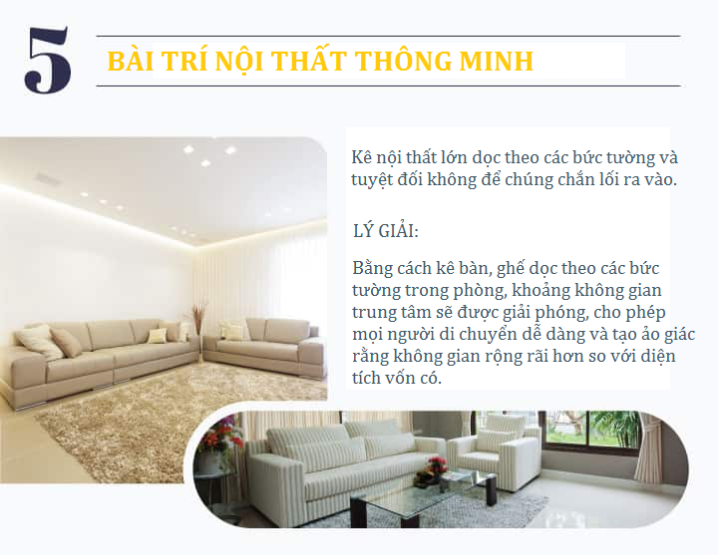 5

BÀI TRÍ NỘI THẤT THÔNG MINH

Kê nội thất lớn dọc theo các bức tường và tuyệt đối không để chúng chắn lối ra vào.

LÝ GIẢI:

Bằng cách kê bàn, ghế dọc theo các bức tường trong phòng, khoảng không gian trung tâm sẽ được giải phóng, cho phép mọi người di chuyển dễ dàng và tạo ảo giác rằng không gian rộng rãi hơn so với diện tích vốn có.