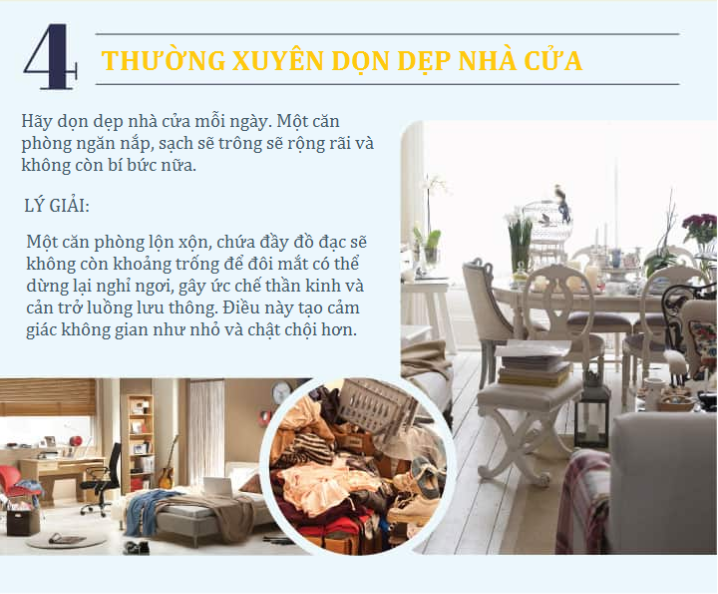 4 THƯỜNG XUYÊN DỌN DẸP NHÀ CỬA

Hãy dọn dẹp nhà cửa mỗi ngày. Một căn phòng ngăn nắp, sạch sẽ trông sẽ rộng rãi và không còn bí bức nữa.

LÝ GIẢI:

Một căn phòng lộn xộn, chứa đầy đồ đạc sẽ không còn khoảng trống để đôi mắt có thể dừng lại nghỉ ngơi, gây ức chế thần kinh và cản trở luồng lưu thông. Điều này tạo cảm giác không gian như nhỏ và chật chội hơn.