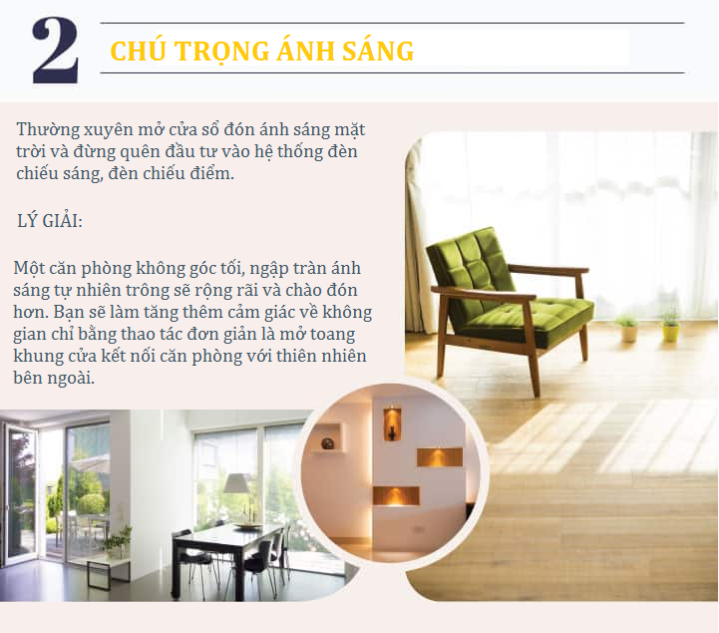 2

CHÚ TRỌNG ÁNH SÁNG

Thường xuyên mở cửa sổ đón ánh sáng mặt trời và đừng quên đầu tư vào hệ thống đèn chiếu sáng, đèn chiếu điểm.

LÝ GIẢI:

Một căn phòng không góc tối, ngập tràn ánh sáng tự nhiên trông sẽ rộng rãi và chào đón hơn. Bạn sẽ làm tăng thêm cảm giác về không gian chỉ bằng thao tác đơn giản là mở toang khung cửa kết nối căn phòng với thiên nhiên bên ngoài.