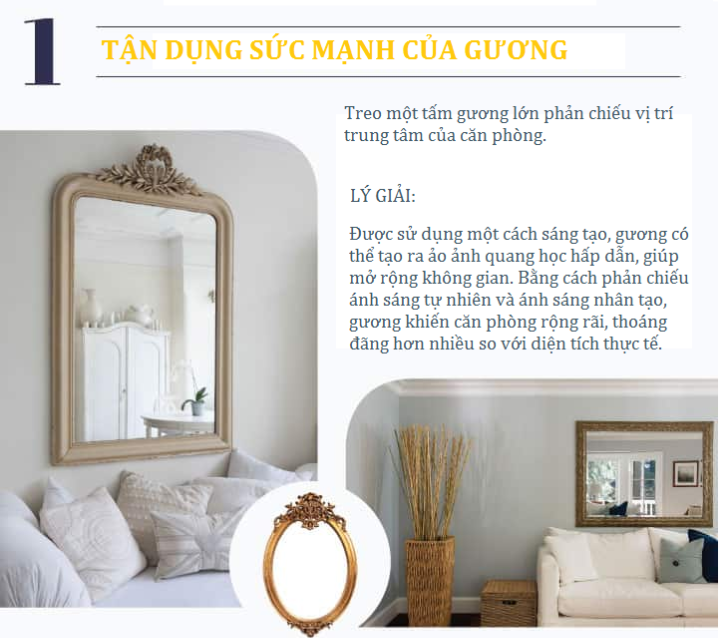 1

TẬN DỤNG SỨC MẠNH CỦA GƯƠNG

Treo một tấm gương lớn phản chiếu vị trí trung tâm của căn phòng.

LÝ GIẢI:

Được sử dụng một cách sáng tạo, gương có thể tạo ra ảo ảnh quang học hấp dẫn, giúp mở rộng không gian. Bằng cách phản chiếu ánh sáng tự nhiên và ánh sáng nhân tạo, gương khiến căn phòng rộng rãi, thoáng đãng hơn nhiều so với diện tích thực tế.