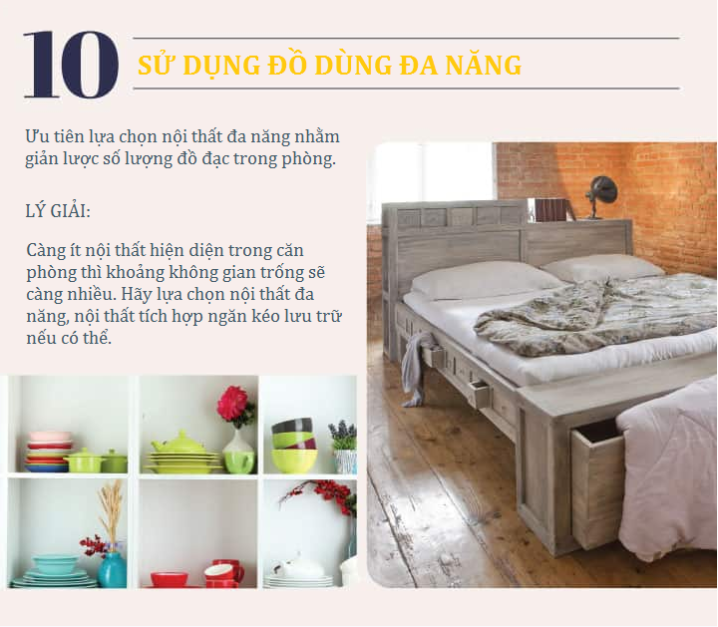 10

SỬ DỤNG ĐỒ DÙNG ĐA NĂNG

Ưu tiên lựa chọn nội thất đa năng nhằm giản lược số lượng đồ đạc trong phòng.

LÝ GIẢI:

Càng ít nội thất hiện diện trong căn phòng thì khoảng không gian trống sẽ càng nhiều. Hãy lựa chọn nội thất đa năng, nội thất tích hợp ngăn kéo lưu trữ nếu có thể.