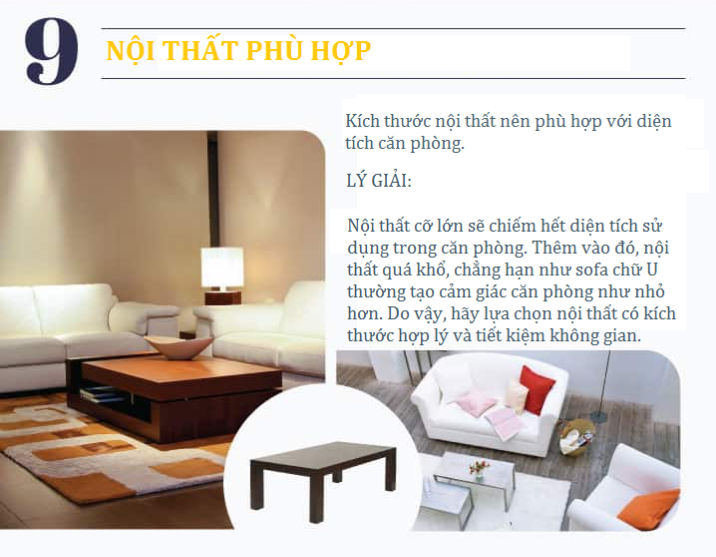 9

NỘI THẤT PHÙ HỢP

Kích thước nội thất nên phù hợp với diện tích căn phòng.

LÝ GIẢI:

Nội thất cỡ lớn sẽ chiếm hết diện tích sử dụng trong căn phòng. Thêm vào đó, nội thất quá khổ, chẳng hạn như sofa chữ U thường tạo cảm giác căn phòng như nhỏ hơn. Do vậy, hãy lựa chọn nội thất có kích thước hợp lý và tiết kiệm không gian.