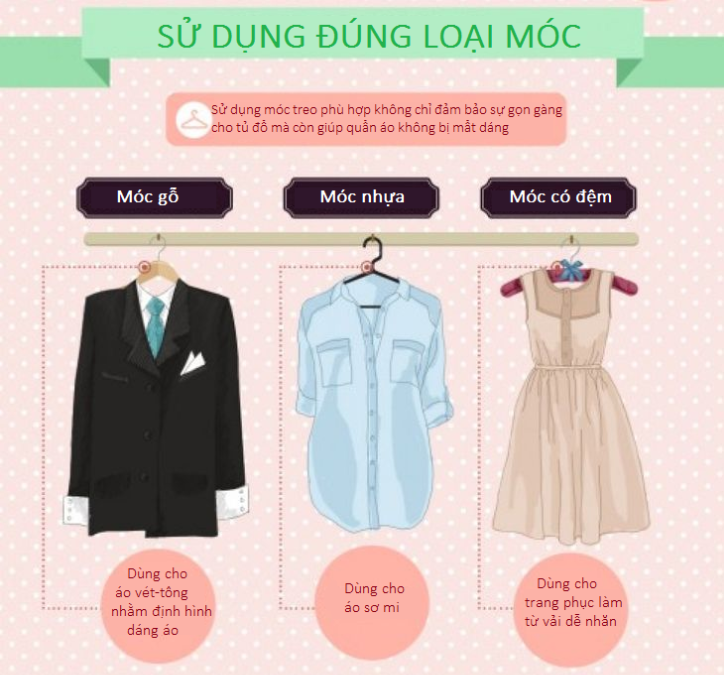 SỬ DỤNG ĐÚNG LOẠI MÓC

Sử dụng móc treo phù hợp không chỉ đảm bảo sự gọn gàng cho tủ đồ mà còn giúp quần áo không bị mất dáng

Móc gỗ

Móc nhựa

Móc có đệm

Dùng cho áo vét-tông nhằm định hình dáng áo

Dùng cho áo sơ mi

Dùng cho trang phục làm từ vải dễ nhăn