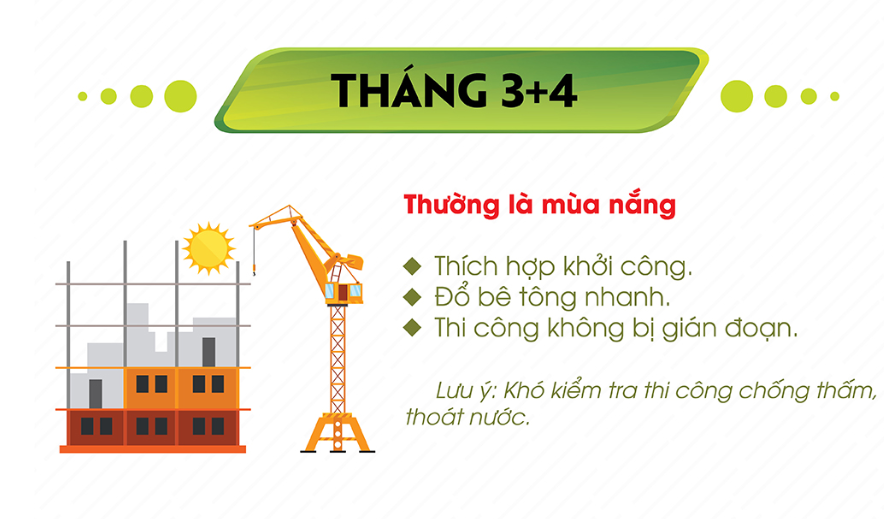 THÁNG 3+4

Thường là mùa nắng

◆ Thích hợp khởi công.
◆ Đổ bê tông nhanh.
◆ Thi công không bị gián đoạn.

Lưu ý: Khó kiểm tra thi công chống thấm, thoát nước.