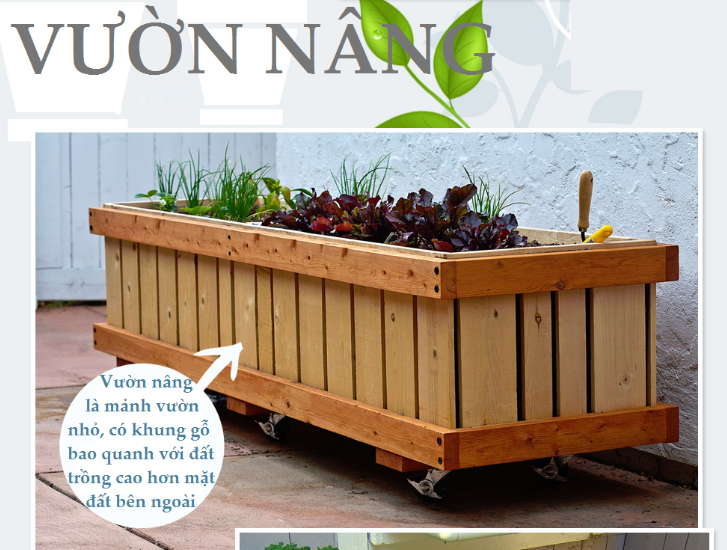 VƯỜN NÂNG

Vườn nâng là mảnh vườn nhỏ, có khung gỗ bao quanh với đất trồng cao hơn mặt đất bên ngoài