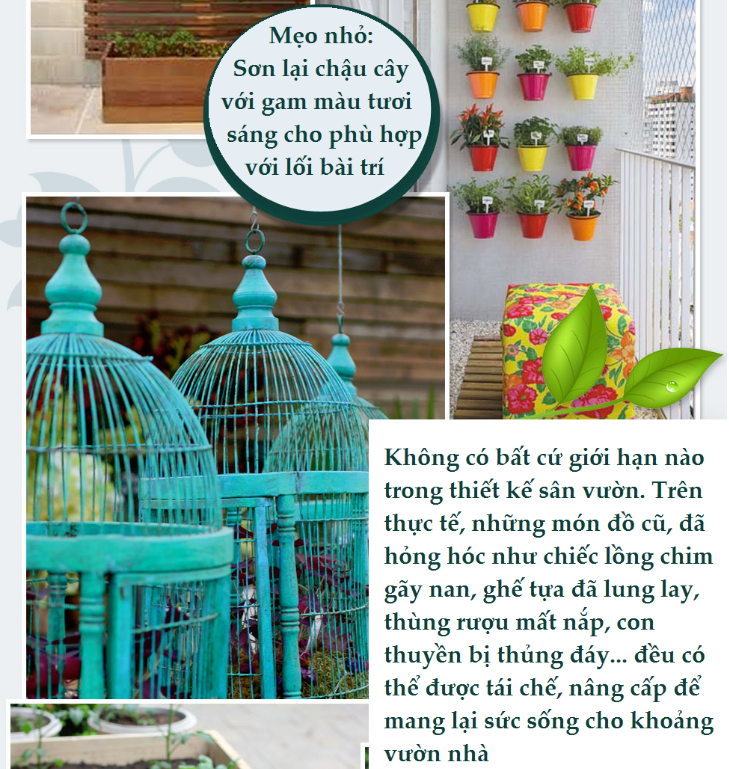 Mẹo nhỏ:
Sơn lại chậu cây với gam màu tươi sáng cho phù hợp với lối bài trí

Không có bất cứ giới hạn nào trong thiết kế sân vườn. Trên thực tế, những món đồ cũ, đã hỏng hóc như chiếc lồng chim gãy nan, ghế tựa đã lung lay, thùng rượu mất nắp, con thuyền bị thủng đáy... đều có thể được tái chế, nâng cấp để mang lại sức sống cho khoảng vườn nhà