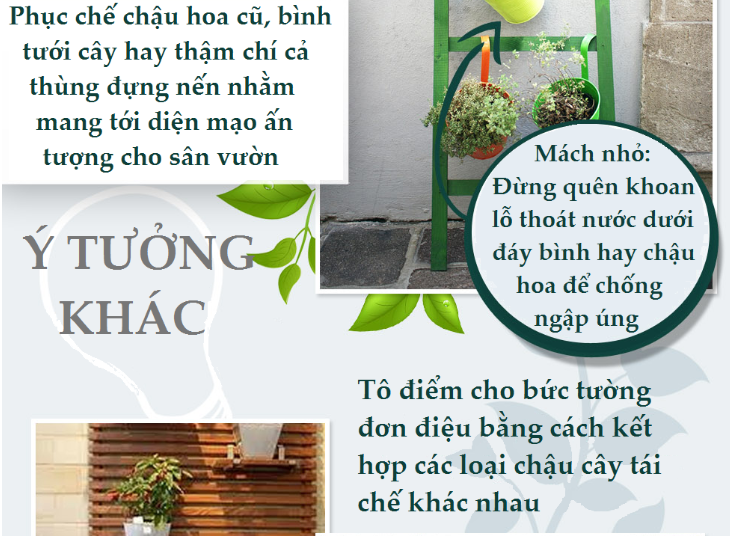 Phục chế chậu hoa cũ, bình tưới cây hay thậm chí cả thùng đựng nến nhằm mang tới diện mạo ấn tượng cho sân vườn

Mách nhỏ: Đừng quên khoan lỗ thoát nước dưới đáy bình hay chậu hoa để chống ngập úng

Ý TƯỞNG KHÁC

Tô điểm cho bức tường đơn điệu bằng cách kết hợp các loại chậu cây tái chế khác nhau