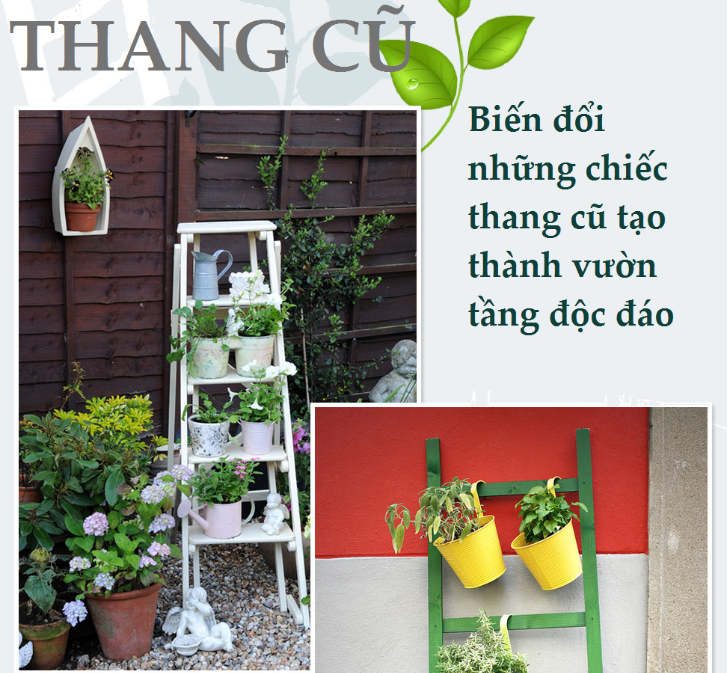 THANG CŨ

Biến đổi những chiếc thang cũ tạo thành vườn tầng độc đáo