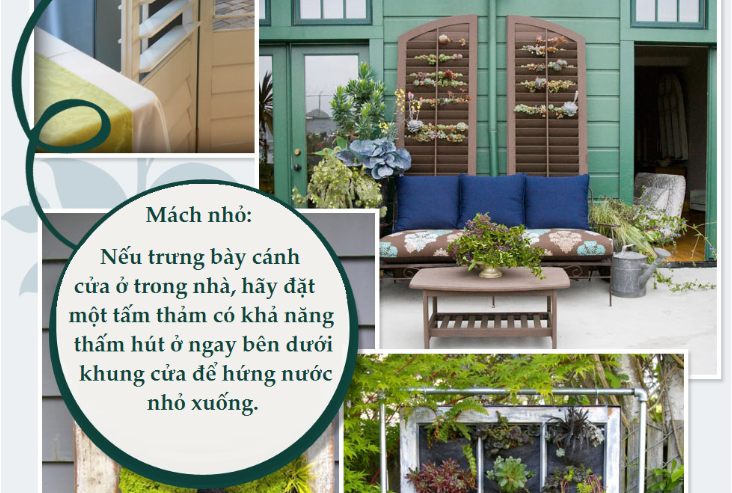 Mách nhỏ:

Nếu trưng bày cánh cửa ở trong nhà, hãy đặt một tấm thảm có khả năng thấm hút ở ngay bên dưới khung cửa để hứng nước nhỏ xuống.