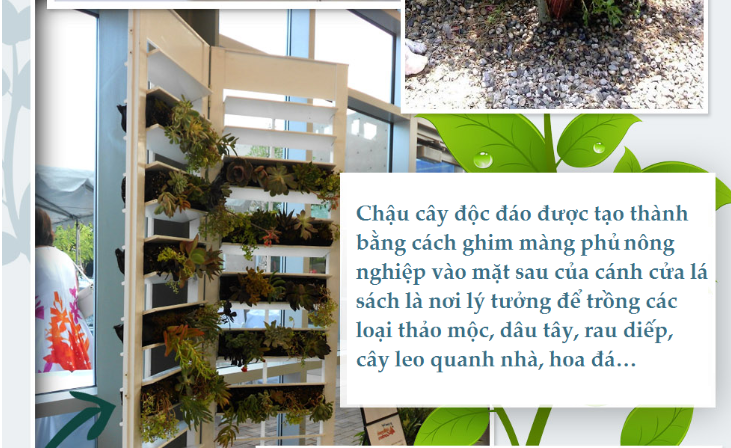 Chậu cây độc đáo được tạo thành bằng cách ghim màng phủ nông nghiệp vào mặt sau của cánh cửa lá sách là nơi lý tưởng để trồng các loại thảo mộc, dâu tây, rau diếp, cây leo quanh nhà, hoa đá…