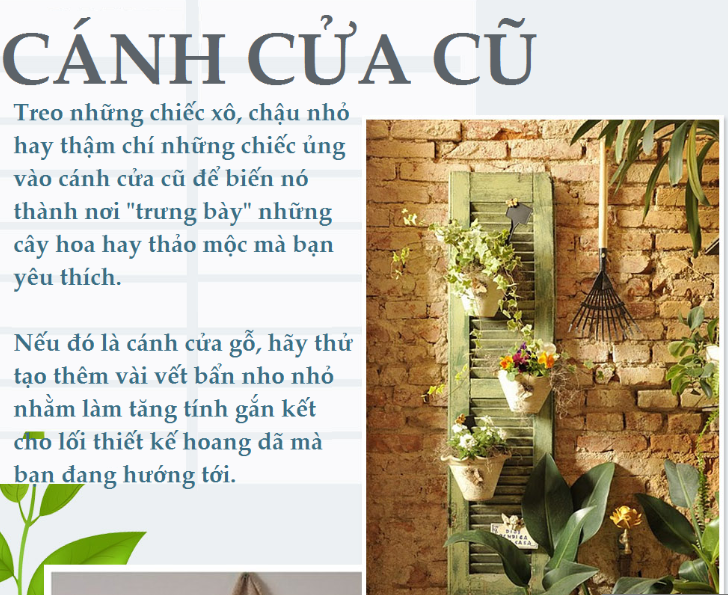 CÁNH CỬA CŨ

Treo những chiếc xô, chậu nhỏ hay thậm chí những chiếc ủng vào cánh cửa cũ để biến nó thành nơi "trưng bày" những cây hoa hay thảo mộc mà bạn yêu thích.

Nếu đó là cánh cửa gỗ, hãy thử tạo thêm vài vết bẩn nho nhỏ nhằm làm tăng tính gắn kết cho lối thiết kế hoang dã mà bạn đang hướng tới.