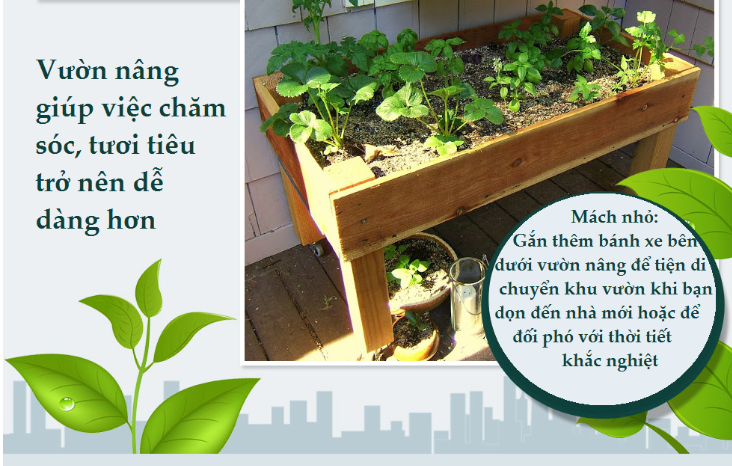 Vườn nâng giúp việc chăm sóc, tươi tiêu trở nên dễ dàng hơn

Mách nhỏ:
Gắn thêm bánh xe bên dưới vườn nâng để tiện di chuyển khu vườn khi bạn dọn đến nhà mới hoặc để đối phó với thời tiết khắc nghiệt